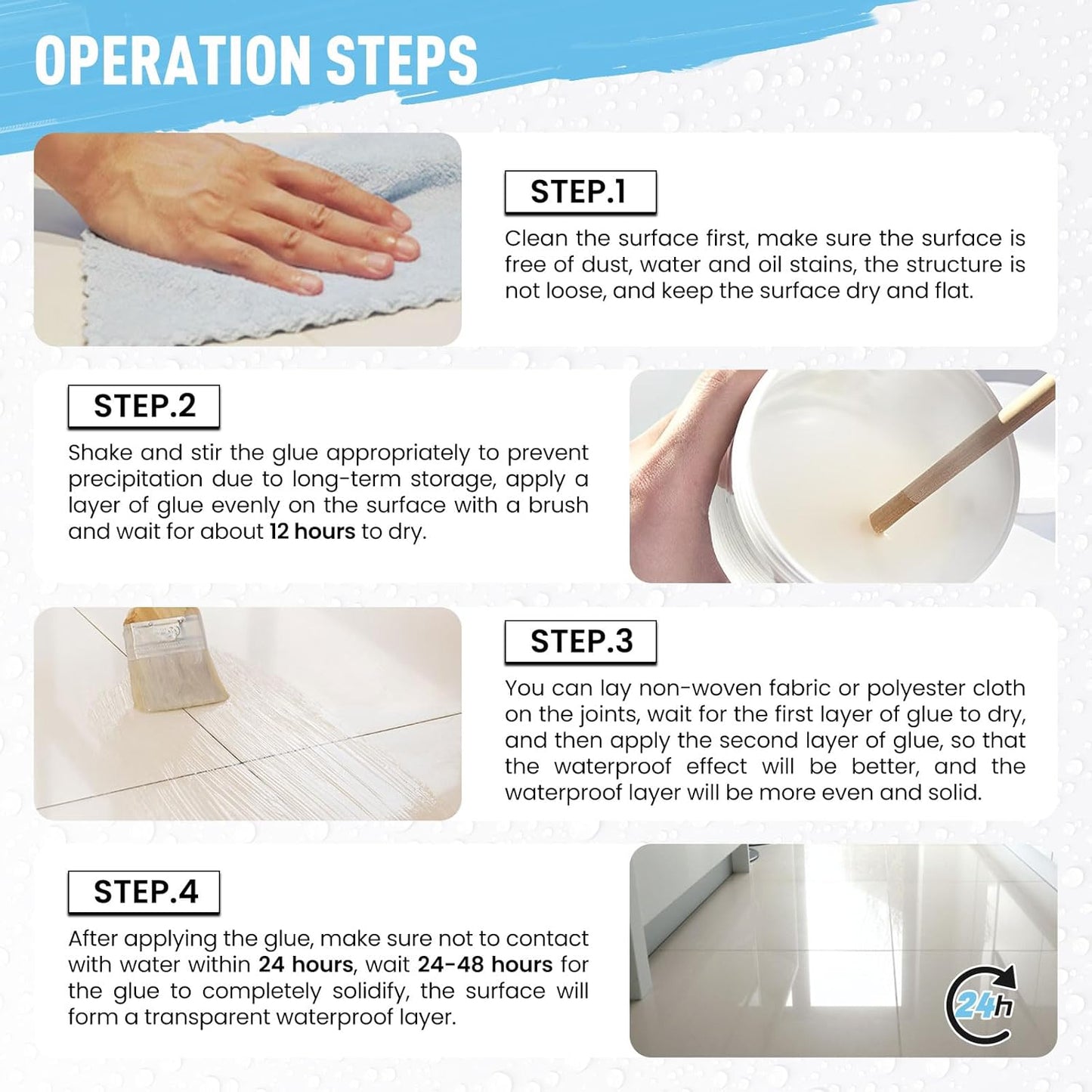 OPERATION STEPS

STEP.1

Clean the surface first, make sure the surface is free of dust, water and oil stains, the structure is not loose, and keep the surface dry and flat.

STEP.2

Shake and stir the glue appropriately to prevent precipitation due to long-term storage, apply a layer of glue evenly on the surface with a brush and wait for about 12 hours to dry.

STEP.3

You can lay non-woven fabric or polyester cloth on the joints, wait for the first layer of glue to dry, and then apply the second layer of glue, so that the waterproof effect will be better, and the waterproof layer will be more even and solid.

STEP.4

After applying the glue, make sure not to contact with water within 24 hours, wait 24-48 hours for the glue to completely solidify, the surface will form a transparent waterproof layer.

24h